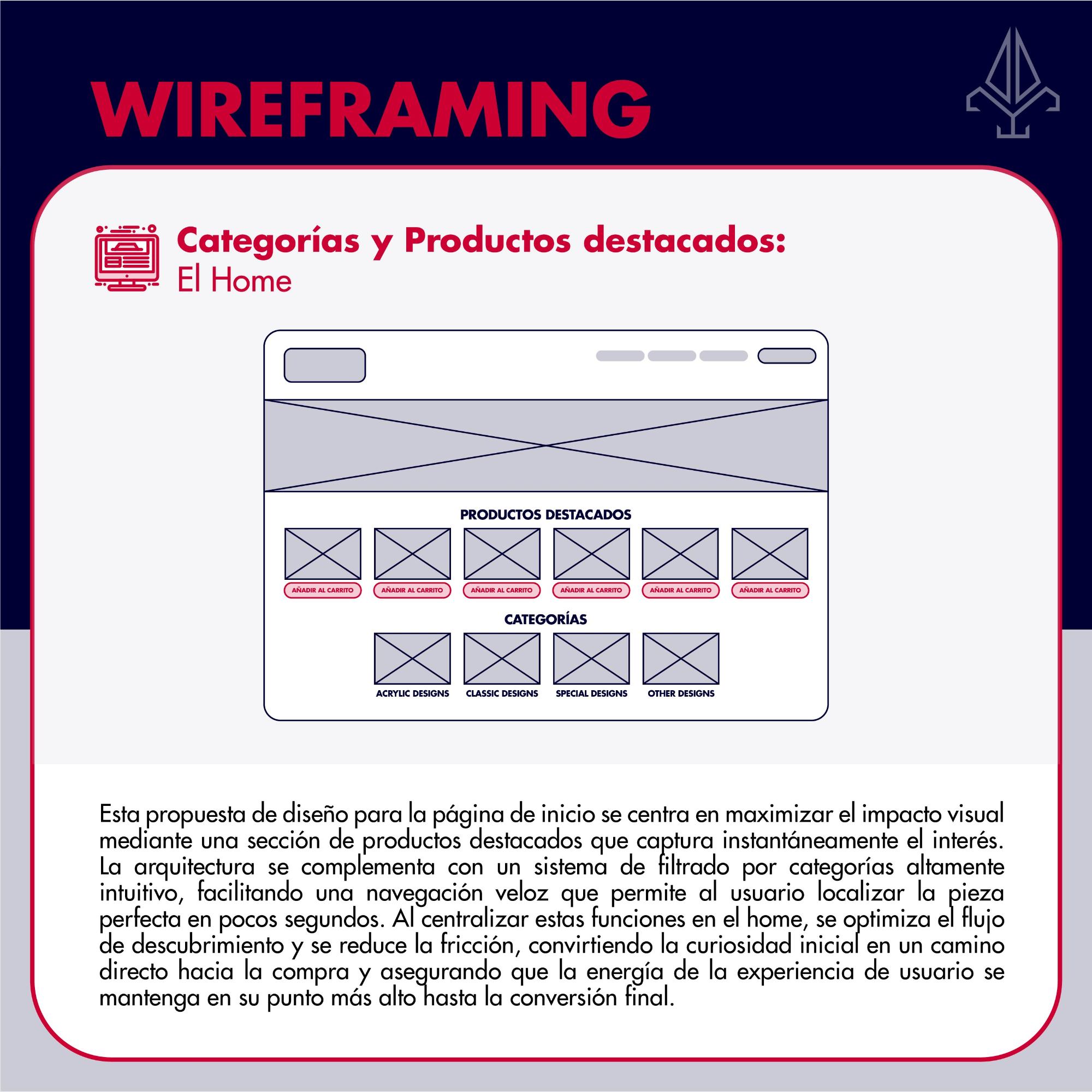 WIREFRAMING

Categorías y Productos destacados:
El Home

PRODUCTOS DESTACADOS

AÑADIR AL CARRITO
AÑADIR AL CARRITO
AÑADIR AL CARRITO
AÑADIR AL CARRITO
AÑADIR AL CARRITO
AÑADIR AL CARRITO

CATEGORÍAS

ACRYLIC DESIGNS
CLASSIC DESIGNS
SPECIAL DESIGNS
OTHER DESIGNS

Esta propuesta de diseño para la página de inicio se centra en maximizar el impacto visual mediante una sección de productos destacados que captura instantáneamente el interés. La arquitectura se complementa con un sistema de filtrado por categorías altamente intuitivo, facilitando una navegación veloz que permite al usuario localizar la pieza perfecta en pocos segundos. Al centralizar estas funciones en el home, se optimiza el flujo de descubrimiento y se reduce la fricción, convirtiendo la curiosidad inicial en un camino directo hacia la compra y asegurando que la energía de la experiencia de usuario se mantenga en su punto más alto hasta la conversión final.