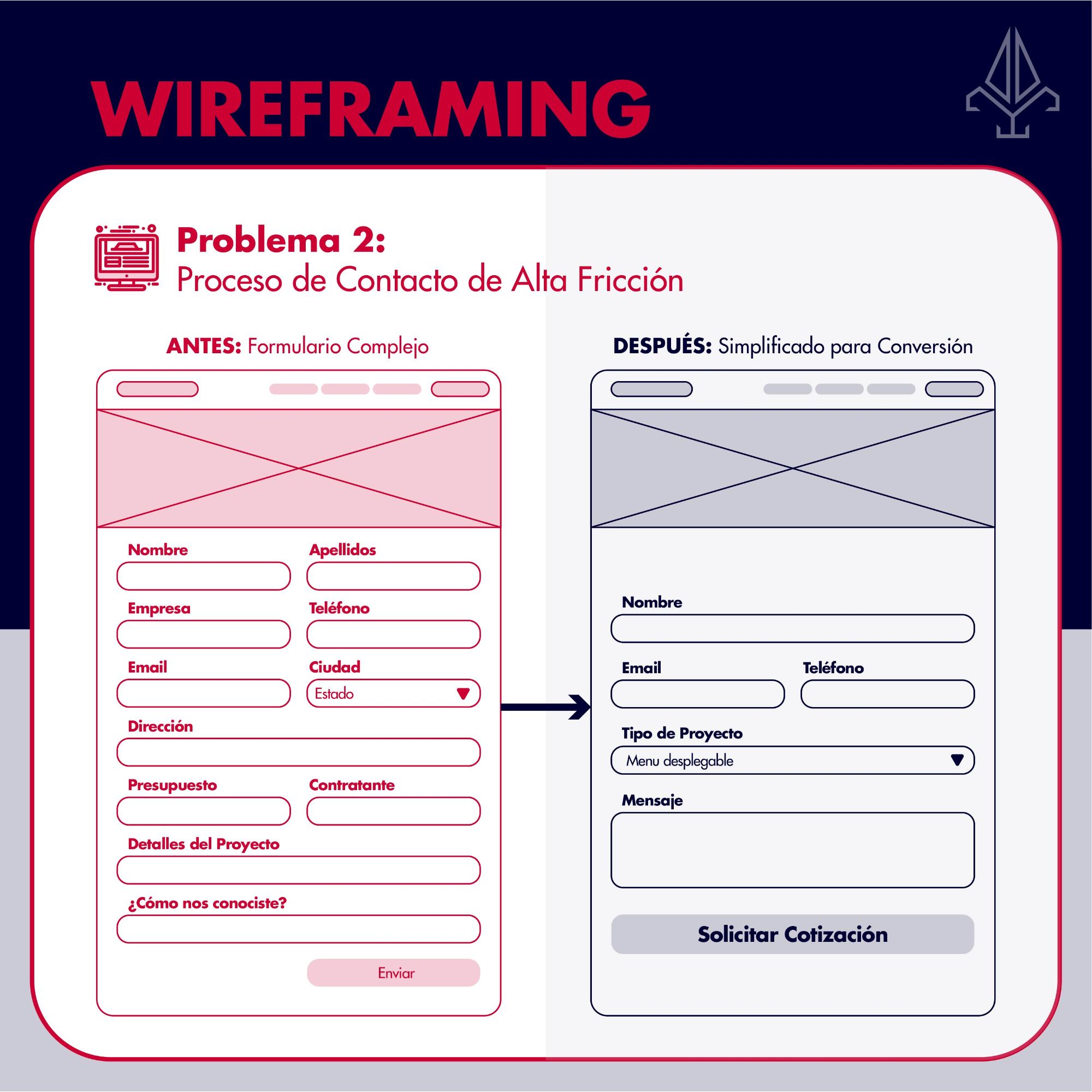 WIREFRAMING

Problema 2:
Proceso de Contacto de Alta Fricción

ANTES: Formulario Complejo

Nombre
Apellidos
Empresa
Teléfono
Email
Ciudad
Estado
Dirección
Presupuesto
Contratante
Detalles del Proyecto
¿Cómo nos conociste?
Enviar

DESPUÉS: Simplificado para Conversión

Nombre
Email
Teléfono
Tipo de Proyecto
Menu desplegable
Mensaje
Solicitar Cotización